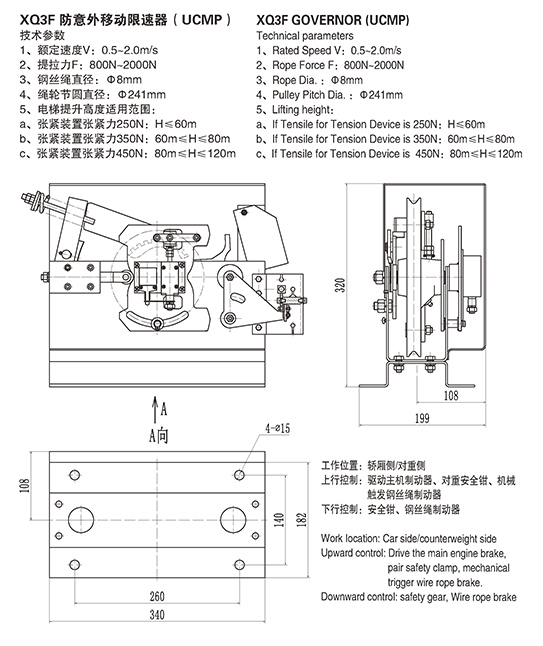 XQ3F 防意外移动限速器（UCMP）
技术参数
1、额定速度V：0.5~2.0m/s
2、提拉力F：800N~2000N
3、钢丝绳直径：Φ8mm
4、绳轮节圆直径：Φ241mm
5、电梯提升高度适用范围：
a、张紧装置张紧力250N：H≤60m
b、张紧装置张紧力350N：60m≤H≤80m
c、张紧装置张紧力450N：80m≤H≤120m

XQ3F GOVERNOR (UCMP)
Technical parameters
1、Rated Speed V：0.5~2.0m/s
2、Rope Force F：800N~2000N
3、Rope Dia.：Φ8mm
4、Pulley Pitch Dia.：Φ241mm
5、Lifting height:
a、If Tensile for Tension Device is 250N：H≤60m
b、If Tensile for Tension Device is 350N：60m≤H≤80m
c、If Tensile for Tension Device is 450N：80m≤H≤120m

320
108
199

A
A向

4-⌀15
108
140
182
260
340

工作位置：轿厢侧/对重侧
上行控制：驱动主机制动器、对重安全钳、机械触发钢丝绳制动器
下行控制：安全钳、钢丝绳制动器

Work location: Car side/counterweight side
Upward control: Drive the main engine brake, pair safety clamp, mechanical trigger wire rope brake.
Downward control: safety gear, Wire rope brake